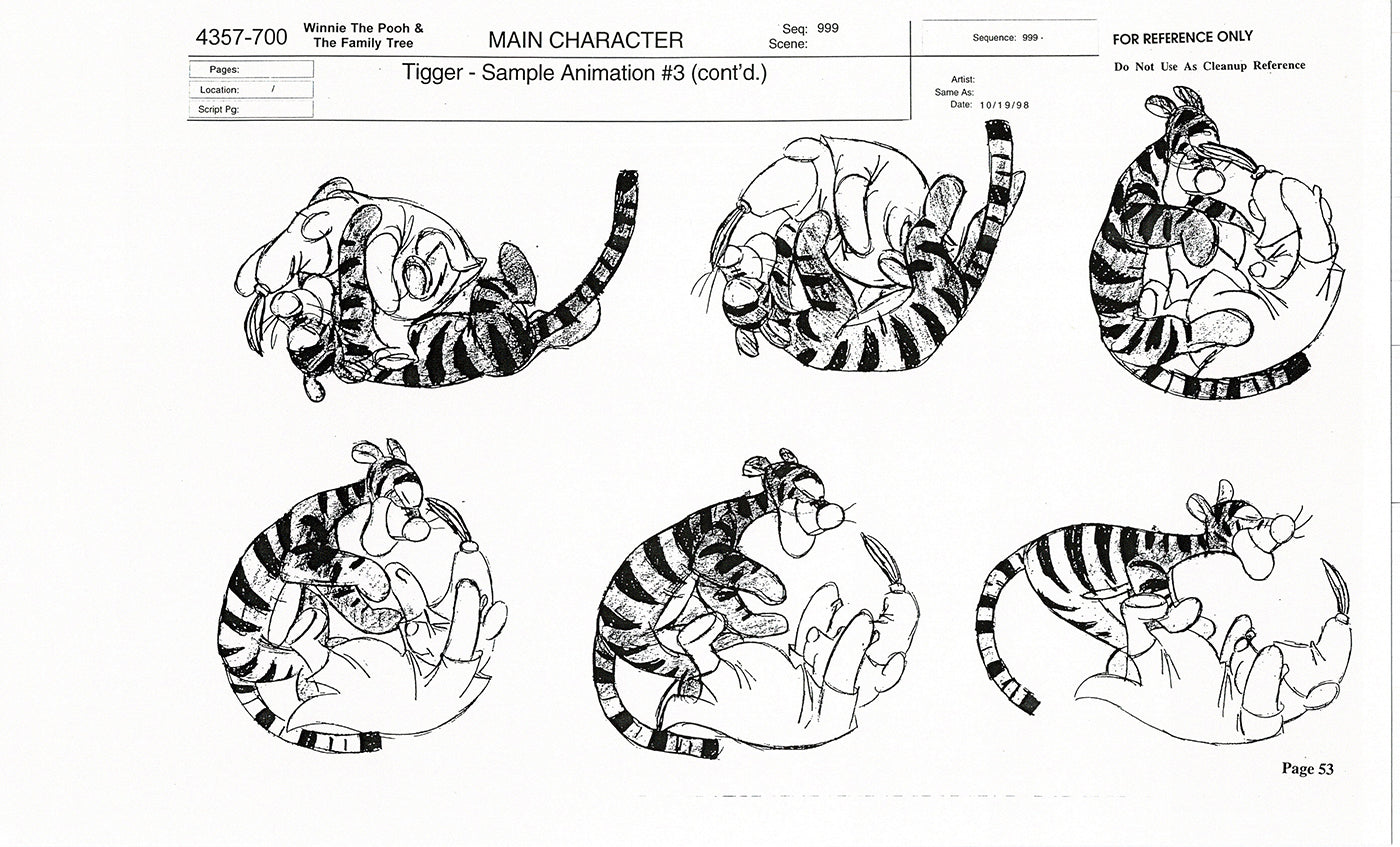 4357-700 Winnie The Pooh & The Family Tree

MAIN CHARACTER

Seq: 999
Scene:

Sequence: 999 -

FOR REFERENCE ONLY

Do Not Use As Cleanup Reference

Pages:
Location: /
Script Pg:

Tigger - Sample Animation #3 (cont'd.)

Artist:
Same As:
Date: 10/19/98

Page 53