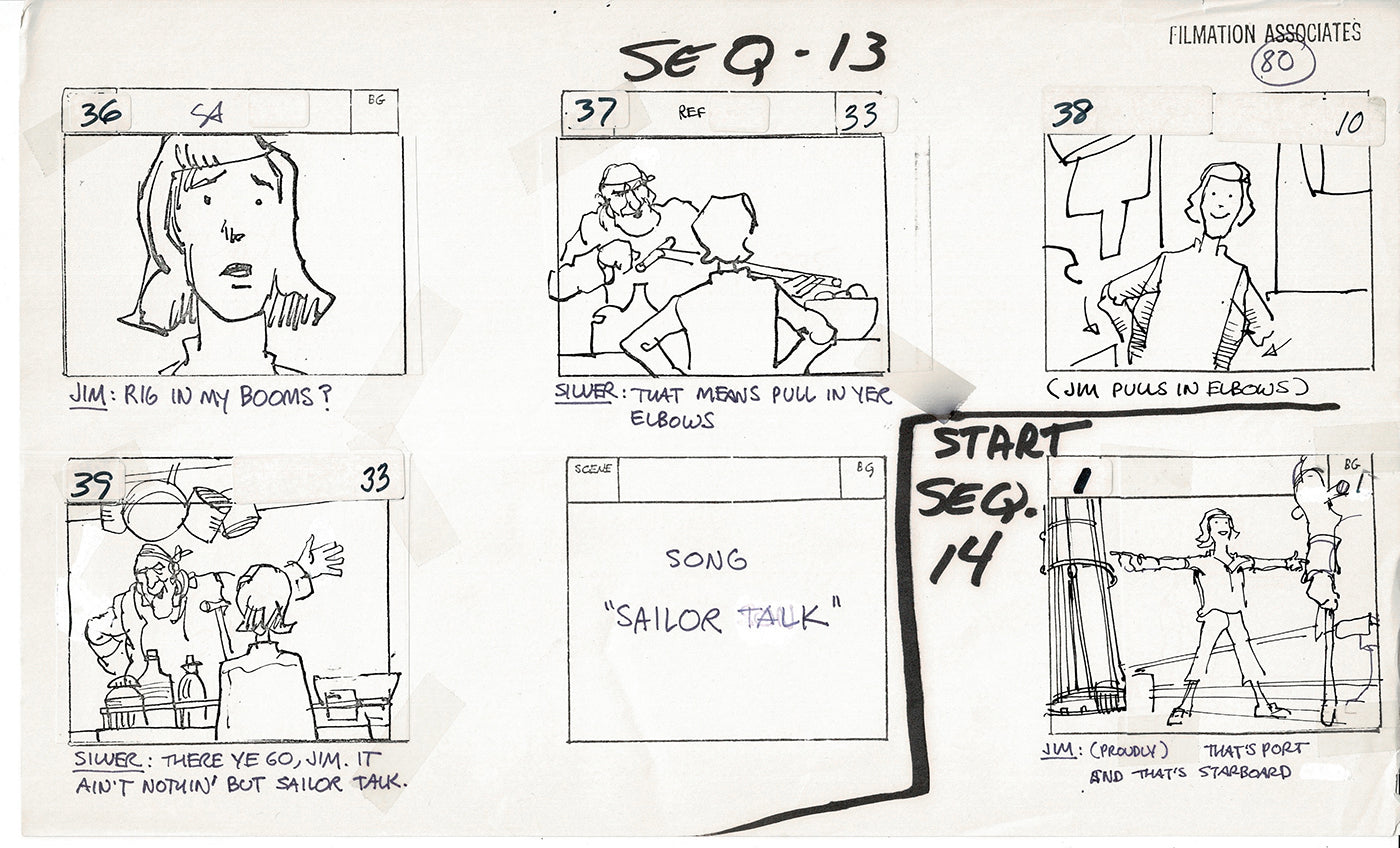 SEQ - 13

FILMATION ASSOCIATES
80

36 SA BG

JIM: RIG IN MY BOOMS?

37 REF 33

SILVER: THAT MEANS PULL IN YER ELBOWS

38 10

(JIM PULLS IN ELBOWS)

39 33

SILVER: THERE YE GO, JIM. IT AIN'T NOTHIN' BUT SAILOR TALK.

SCENE BG

SONG
"SAILOR TALK"

START SEQ. 14

1 BG

JIM: (PROUDLY) THAT'S PORT AND THAT'S STARBOARD